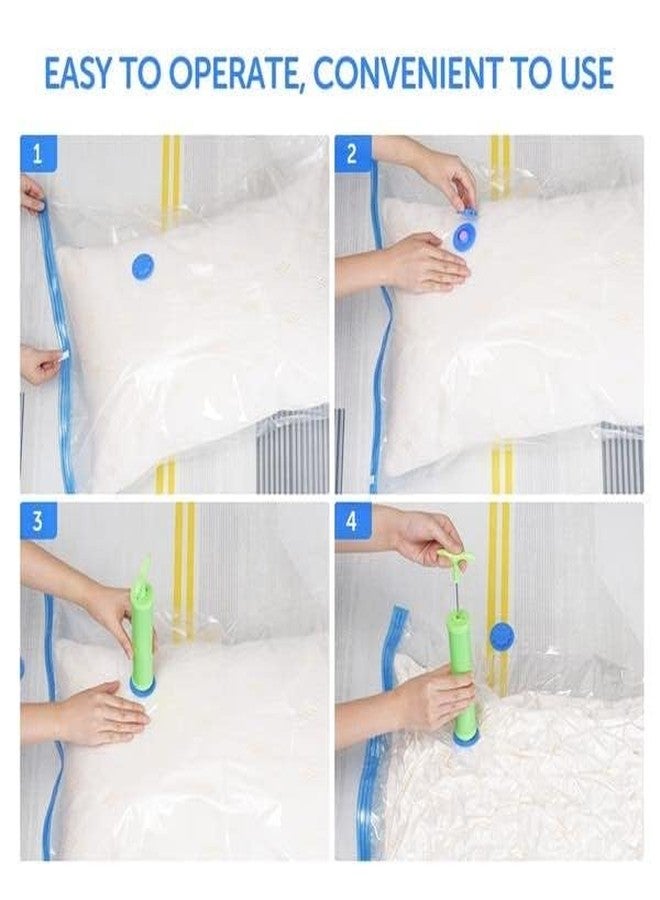 EASY TO OPERATE, CONVENIENT TO USE

1

2

3

4